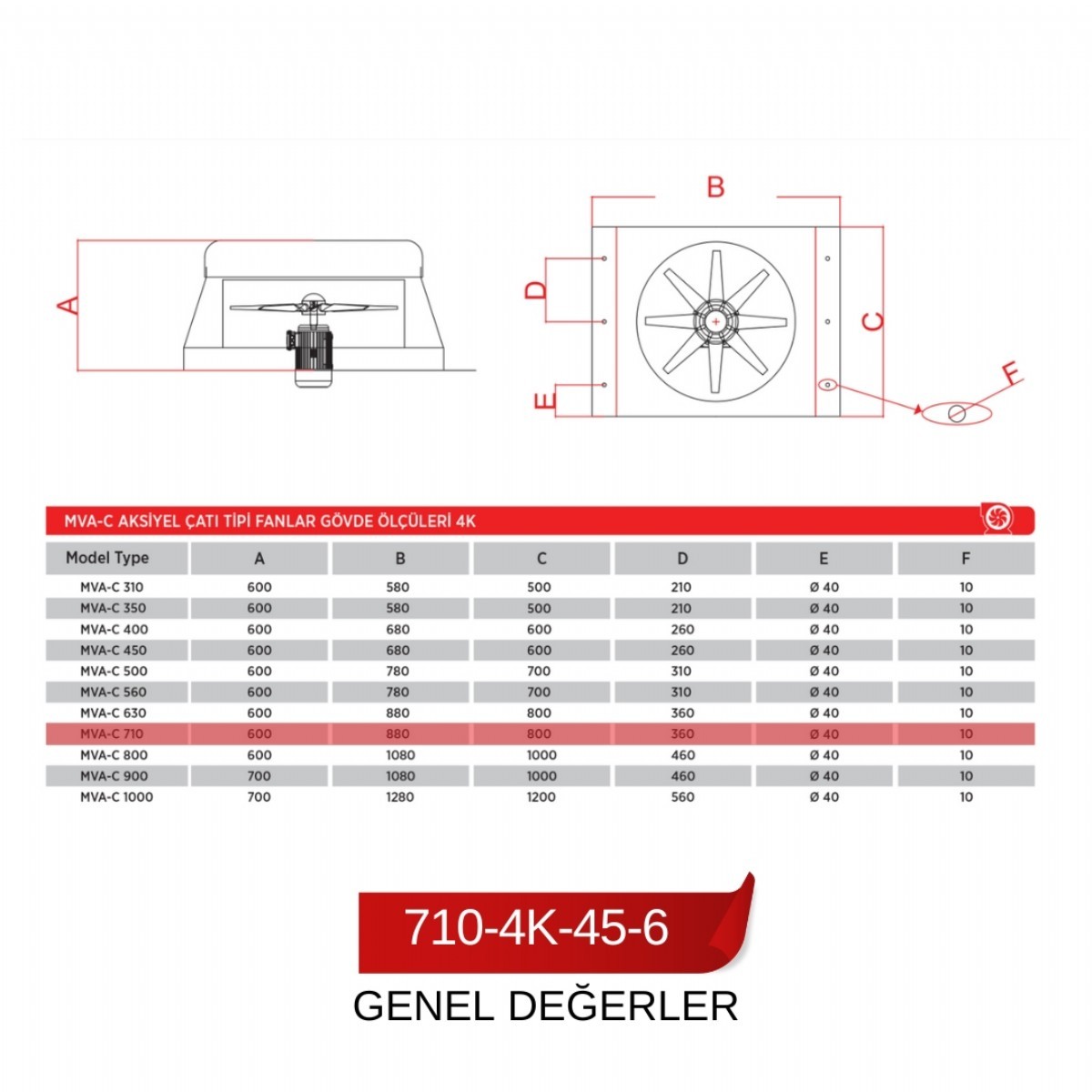 A

B

D

C

E

F

MVA-C AKSİYEL ÇATI TİPİ FANLAR GÖVDE ÖLÇÜLERİ 4K

| Model Type | A | B | C | D | E | F |
|---|---|---|---|---|---|---|
| MVA-C 310 | 600 | 580 | 500 | 210 | Ø 40 | 10 |
| MVA-C 350 | 600 | 580 | 500 | 210 | Ø 40 | 10 |
| MVA-C 400 | 600 | 680 | 600 | 260 | Ø 40 | 10 |
| MVA-C 450 | 600 | 680 | 600 | 260 | Ø 40 | 10 |
| MVA-C 500 | 600 | 780 | 700 | 310 | Ø 40 | 10 |
| MVA-C 560 | 600 | 780 | 700 | 310 | Ø 40 | 10 |
| MVA-C 630 | 600 | 880 | 800 | 360 | Ø 40 | 10 |
| MVA-C 710 | 600 | 880 | 800 | 360 | Ø 40 | 10 |
| MVA-C 800 | 600 | 1080 | 1000 | 460 | Ø 40 | 10 |
| MVA-C 900 | 700 | 1080 | 1000 | 460 | Ø 40 | 10 |
| MVA-C 1000 | 700 | 1280 | 1200 | 560 | Ø 40 | 10 |

710-4K-45-6

GENEL DEĞERLER